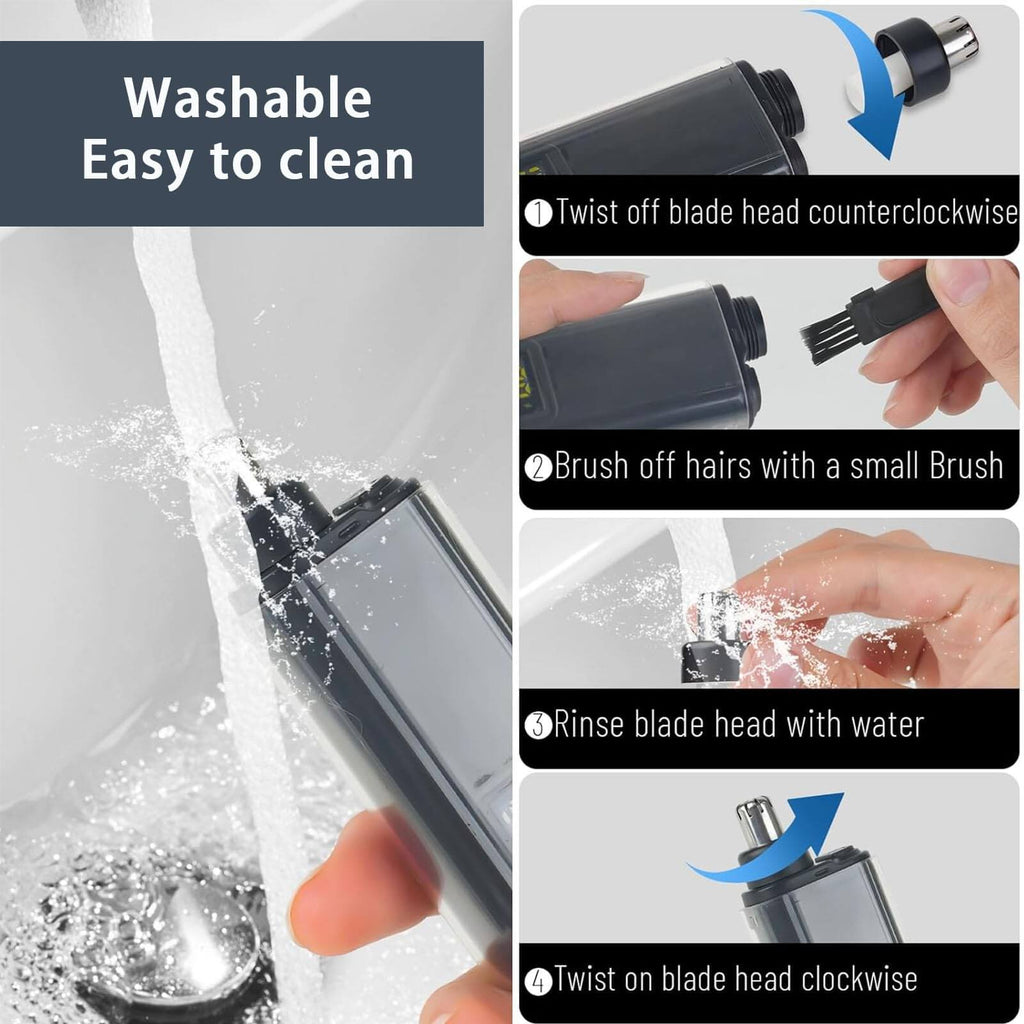 Washable
Easy to clean

①Twist off blade head counterclockwise

②Brush off hairs with a small Brush

③Rinse blade head with water

④Twist on blade head clockwise