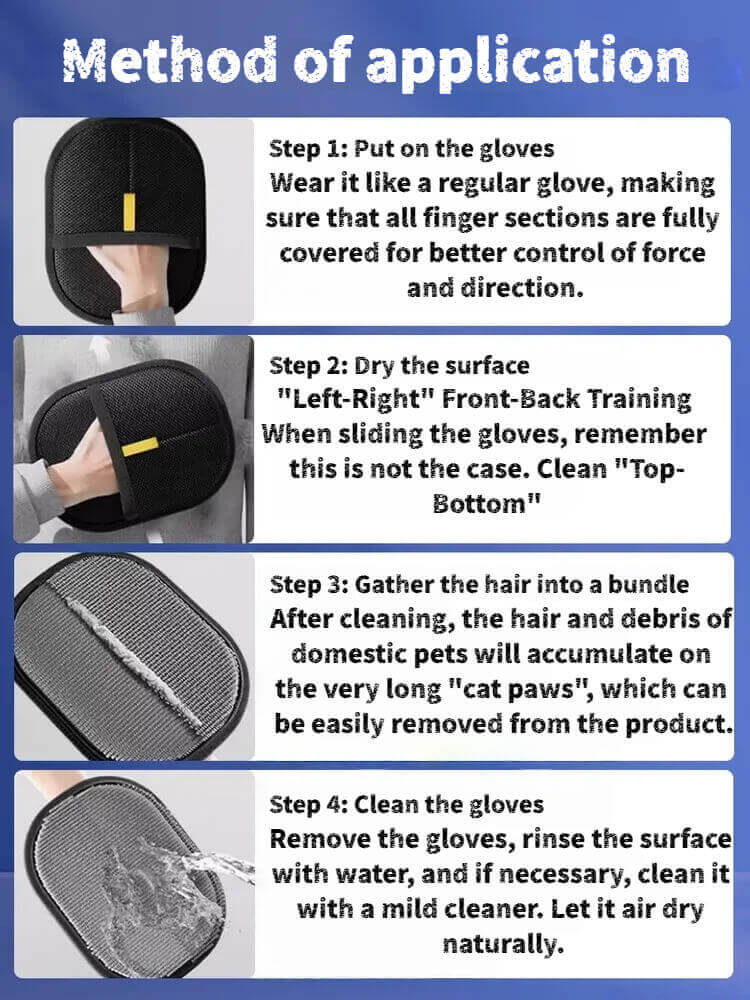 Method of application

Step 1: Put on the gloves
Wear it like a regular glove, making sure that all finger sections are fully covered for better control of force and direction.

Step 2: Dry the surface
"Left-Right" Front-Back Training
When sliding the gloves, remember this is not the case. Clean "Top-Bottom"

Step 3: Gather the hair into a bundle
After cleaning, the hair and debris of domestic pets will accumulate on the very long "cat paws", which can be easily removed from the product.

Step 4: Clean the gloves
Remove the gloves, rinse the surface with water, and if necessary, clean it with a mild cleaner. Let it air dry naturally.